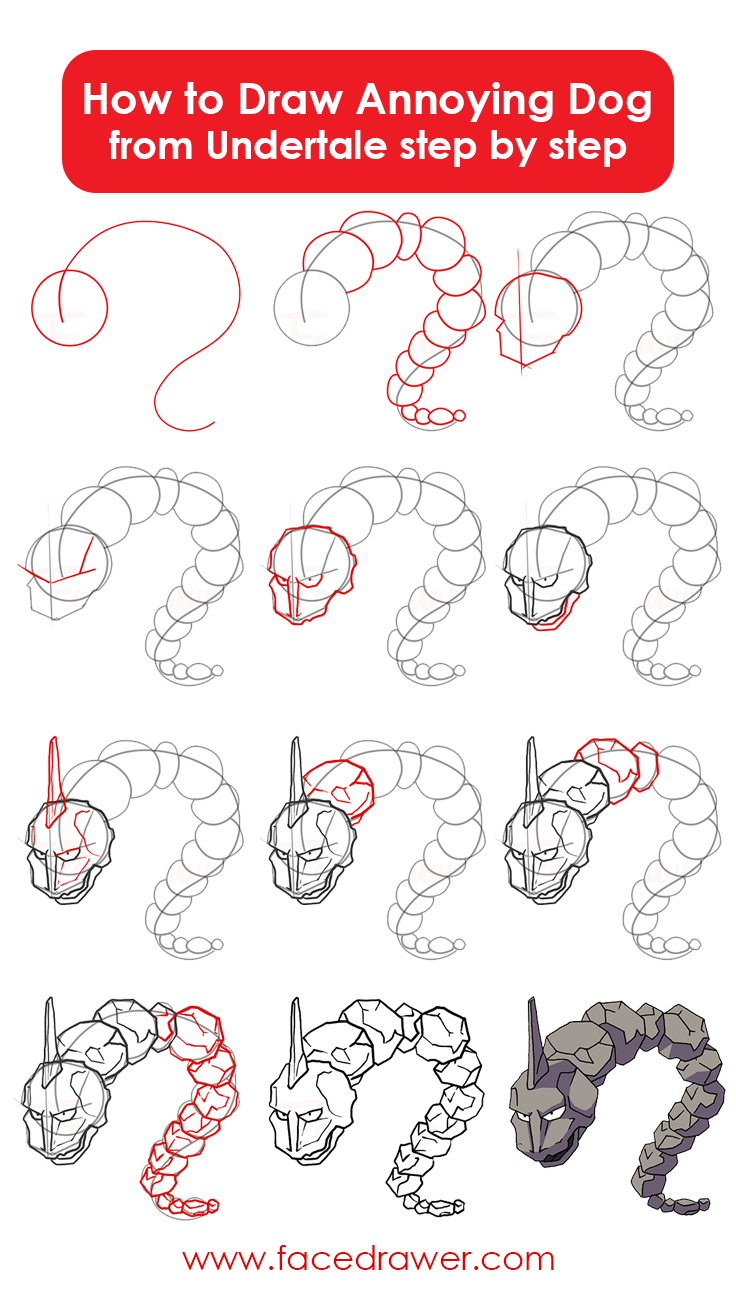 How to Draw Annoying Dog from Undertale step by step

www.facedrawer.com